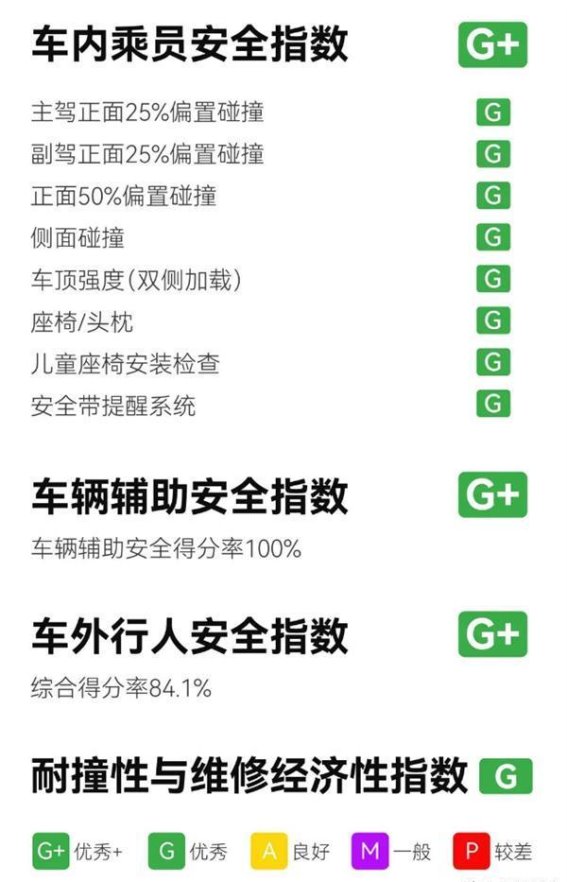 车内乘员安全指数 G+

主驾正面25%偏置碰撞 G
副驾正面25%偏置碰撞 G
正面50%偏置碰撞 G
侧面碰撞 G
车顶强度(双侧加载) G
座椅/头枕 G
儿童座椅安装检查 G
安全带提醒系统 G

车辆辅助安全指数 G+
车辆辅助安全得分率100%

车外行人安全指数 G+
综合得分率84.1%

耐撞性与维修经济性指数 G

G+ 优秀+ G 优秀 A 良好 M 一般 P 较差