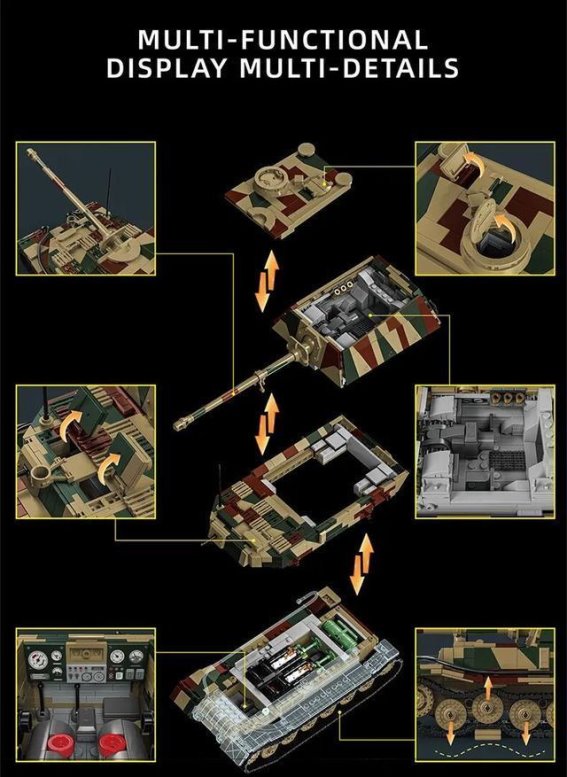 MULTI-FUNCTIONAL DISPLAY MULTI-DETAILS